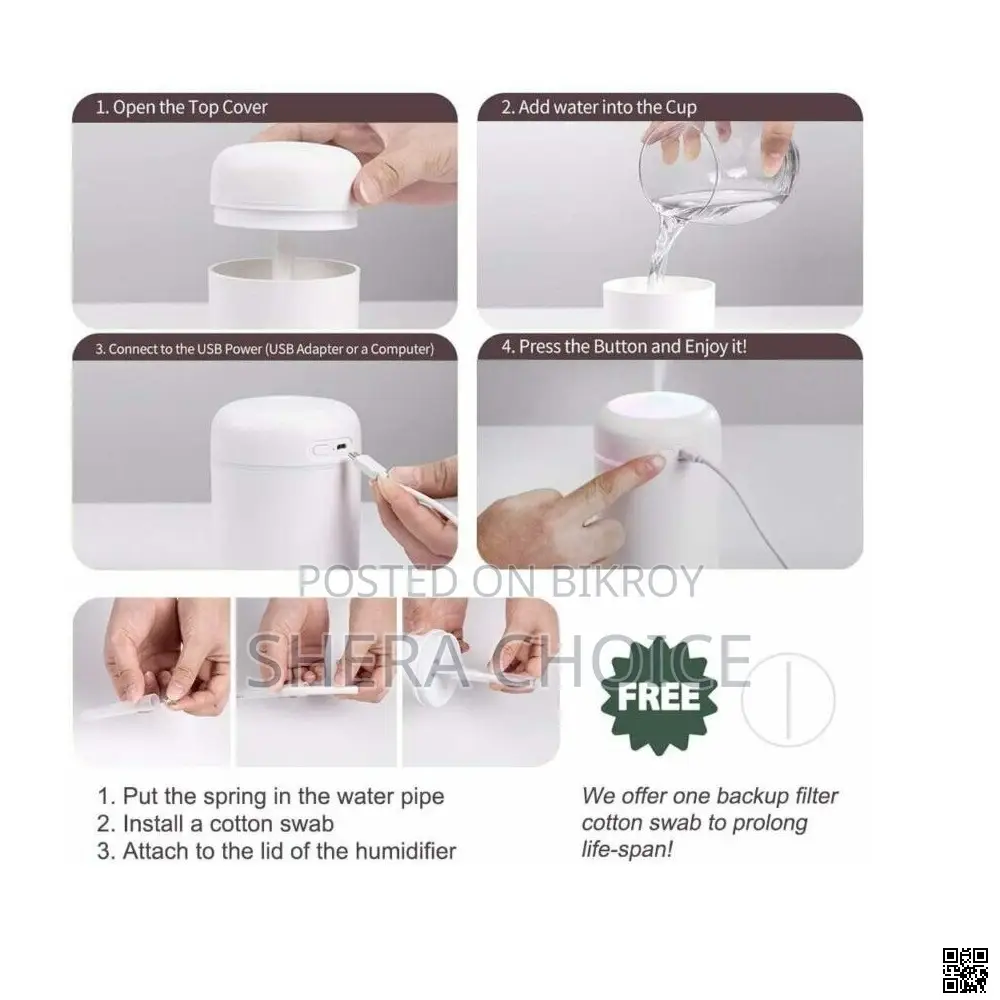 1. Open the Top Cover

2. Add water into the Cup

3. Connect to the USB Power (USB Adapter or a Computer)

4. Press the Button and Enjoy it!

POSTED ON BIKROY

SHERA CHOICE

FREE

1. Put the spring in the water pipe
2. Install a cotton swab
3. Attach to the lid of the humidifier

We offer one backup filter cotton swab to prolong life-span!